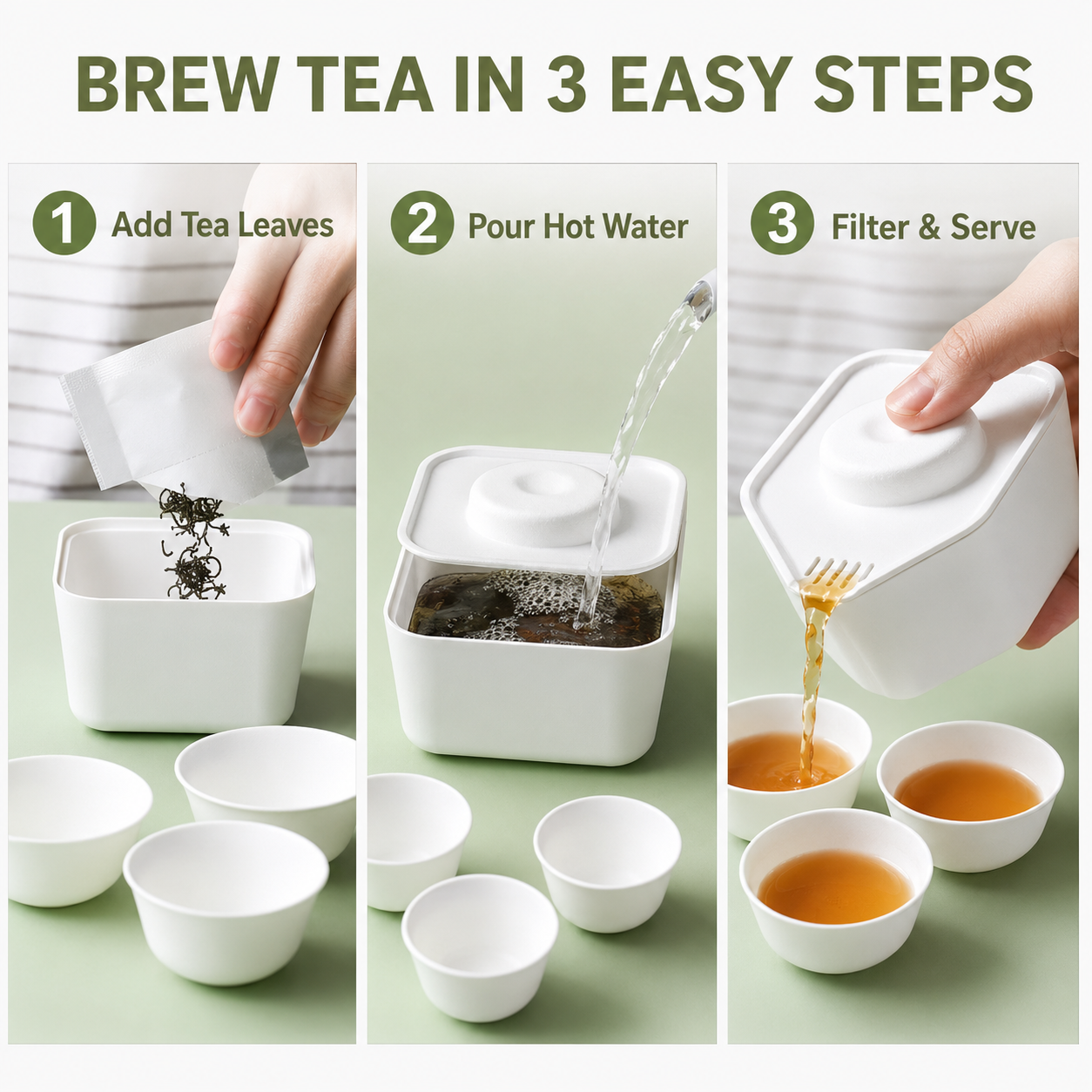 BREW TEA IN 3 EASY STEPS

1 Add Tea Leaves

2 Pour Hot Water

3 Filter & Serve